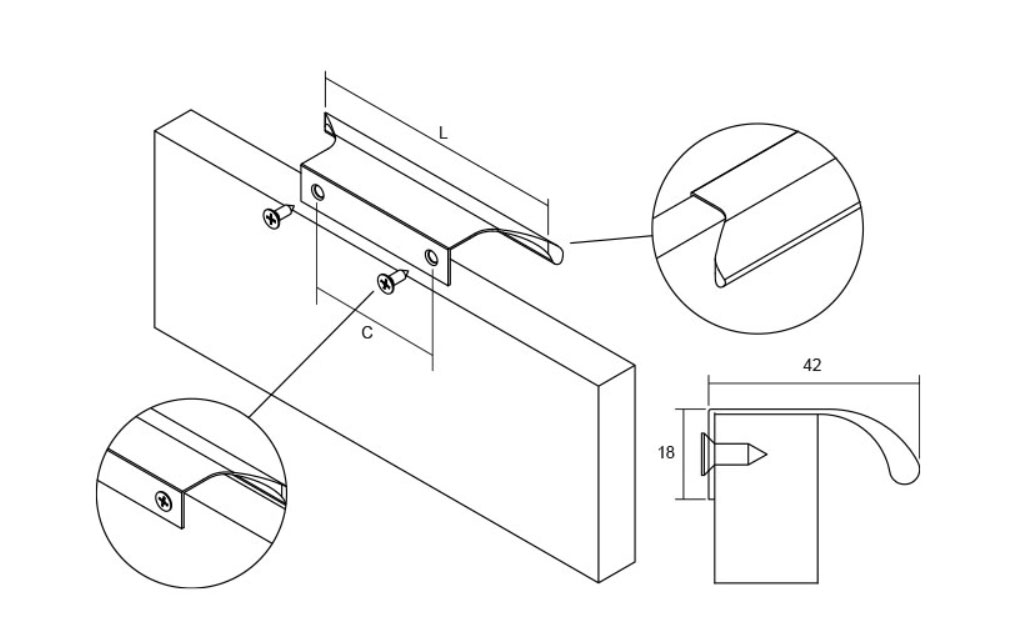 L

C

42

18