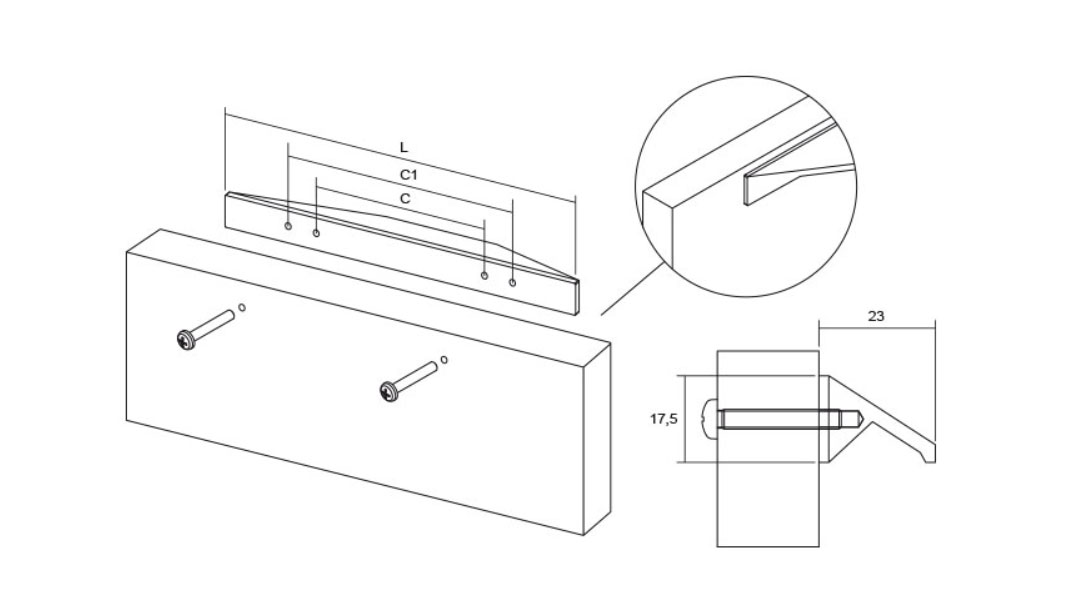 L
C1
C
23
17,5