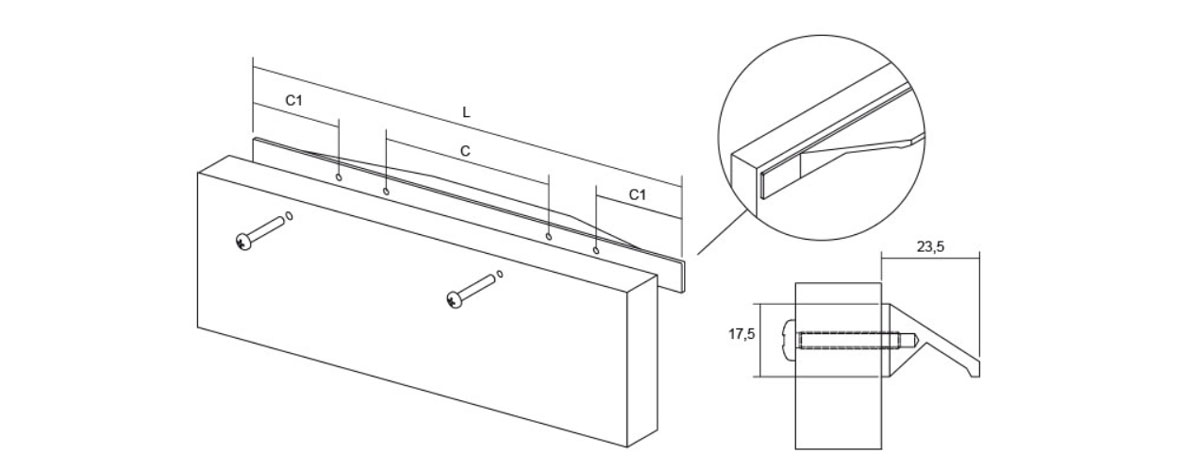 L
C1
C
C1
23,5
17,5