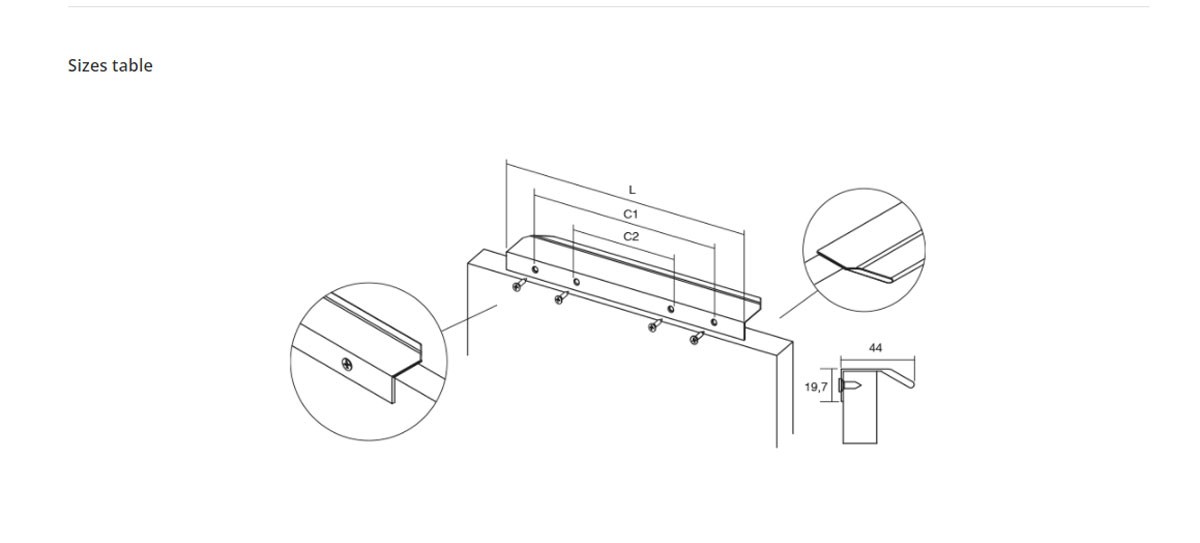 Sizes table

L
C1
C2
44
19,7