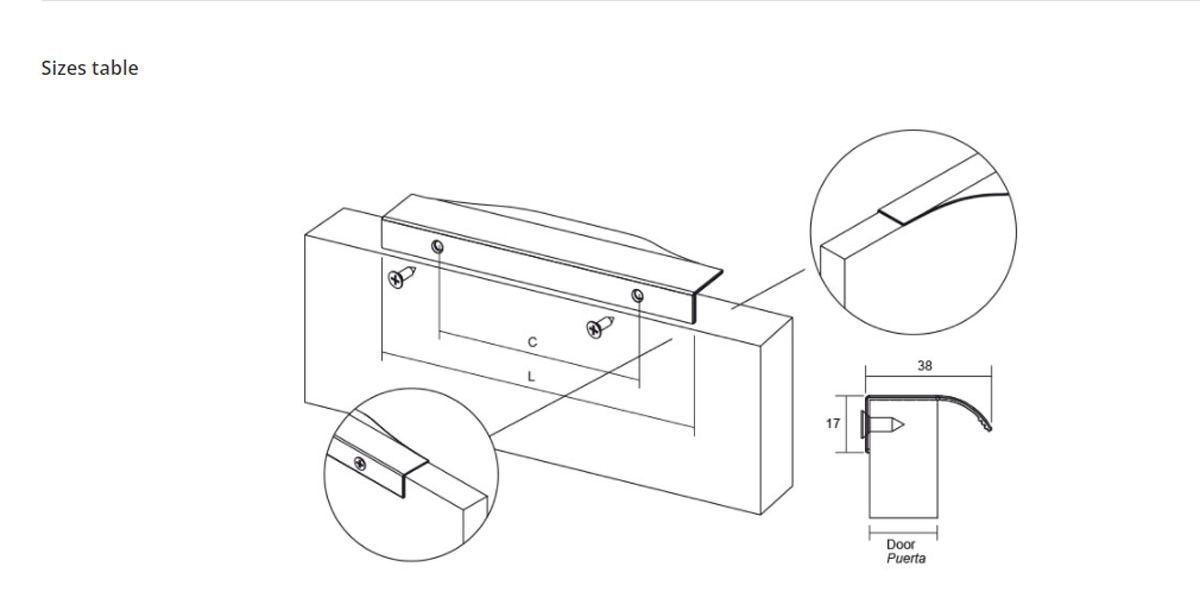 Sizes table

C

L

38

17

Door
Puerta