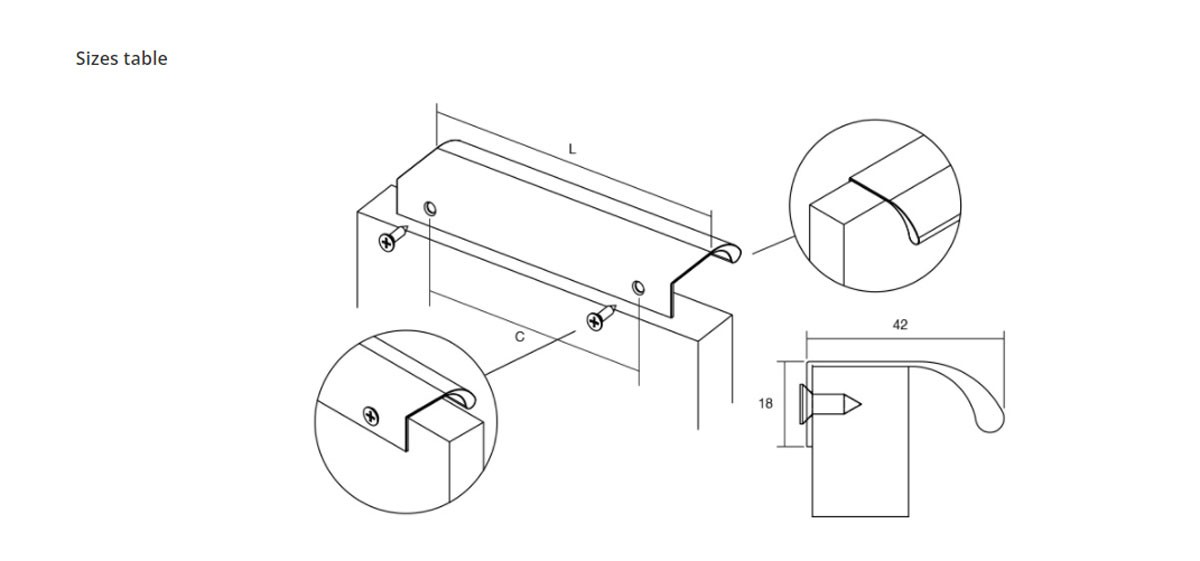 Sizes table

L

C

42

18